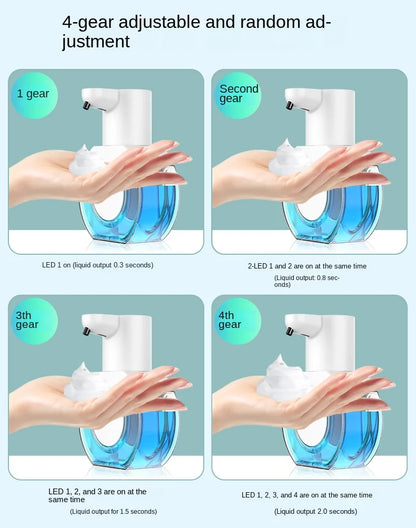 4-gear adjustable and random adjustment

1 gear

LED 1 on (liquid output 0.3 seconds)

Second gear

2-LED 1 and 2 are on at the same time

(Liquid output: 0.8 seconds)

3th gear

LED 1, 2, and 3 are on at the same time

(Liquid output for 1.5 seconds)

4th gear

LED 1, 2, 3, and 4 are on at the same time

(Liquid output 2.0 seconds)