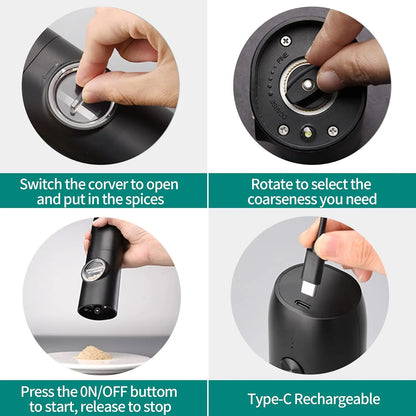 FINE

COARSE

Switch the corver to open and put in the spices

Rotate to select the coarseness you need

Press the 0N/OFF buttom to start, release to stop

Type-C Rechargeable