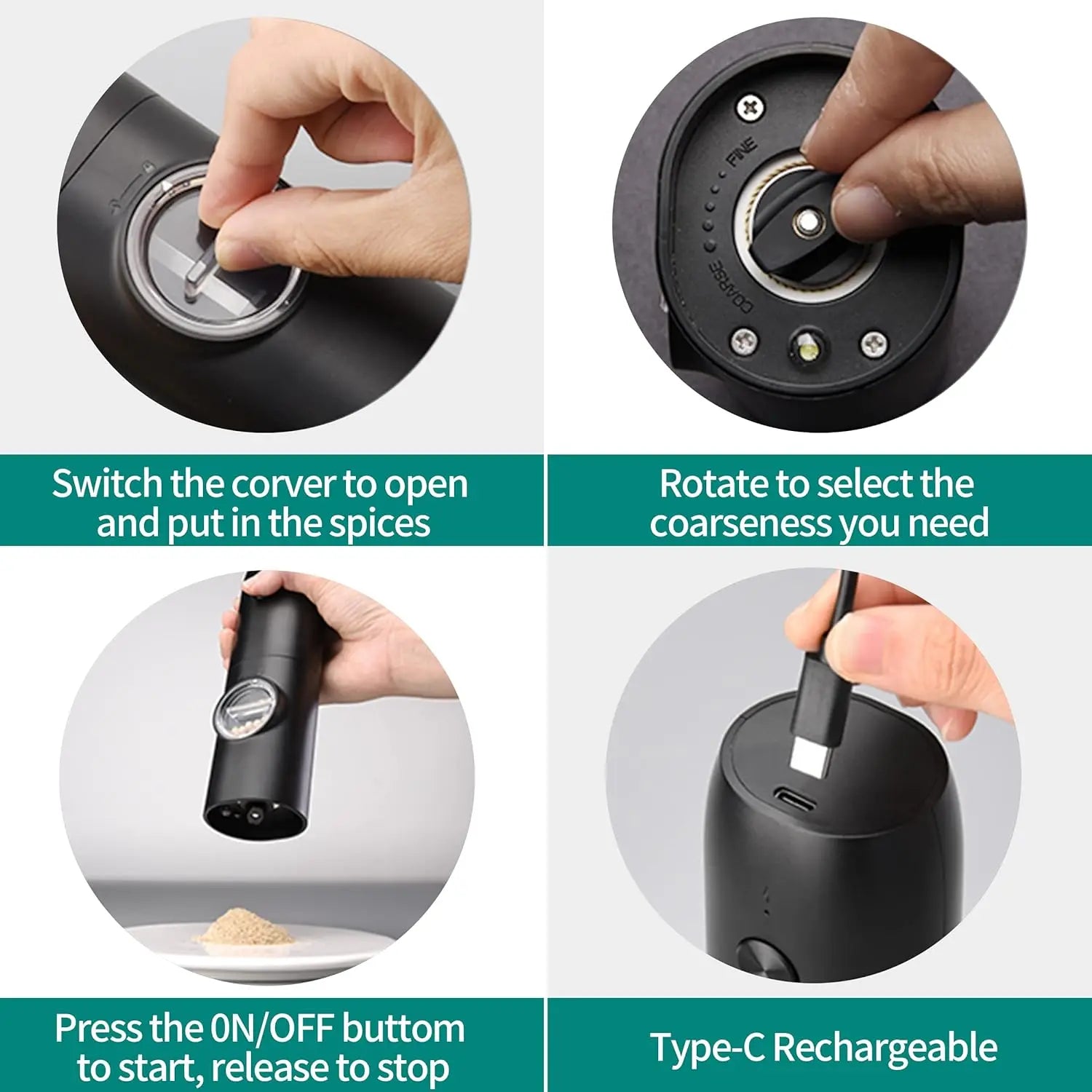 FINE

COARSE

Switch the corver to open and put in the spices

Rotate to select the coarseness you need

Press the 0N/OFF buttom to start, release to stop

Type-C Rechargeable